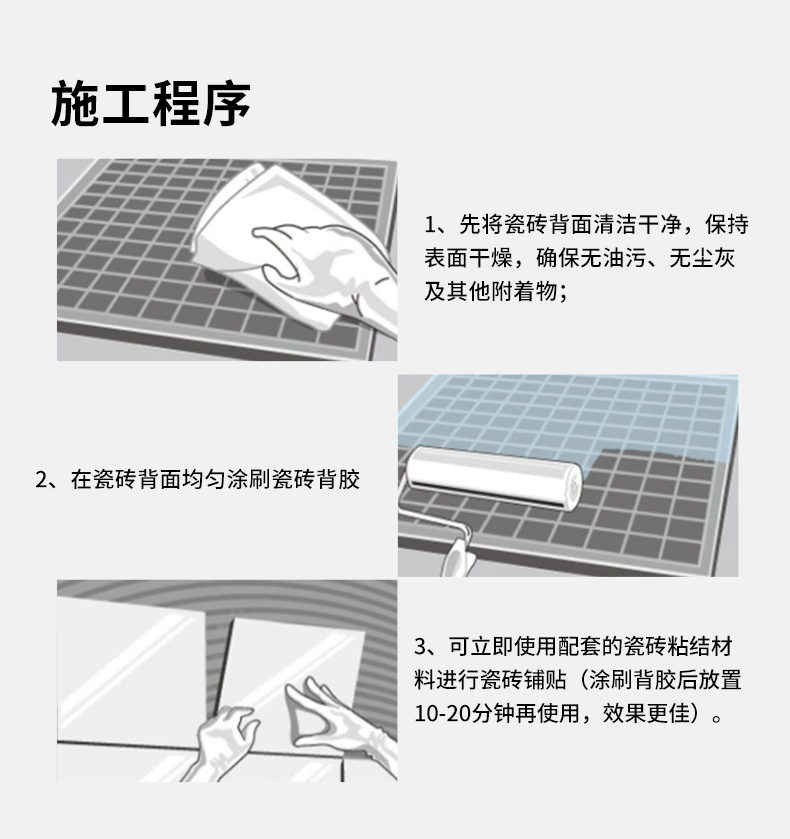 施工程序

1、先将瓷砖背面清洁干净，保持表面干燥，确保无油污、无尘灰及其他附着物；

2、在瓷砖背面均匀涂刷瓷砖背胶

3、可立即使用配套的瓷砖粘结材料进行瓷砖铺贴（涂刷背胶后放置10-20分钟再使用，效果更佳）。